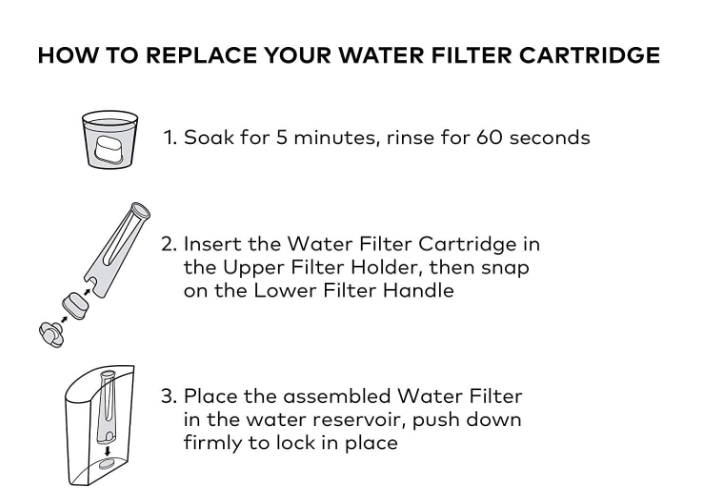 HOW TO REPLACE YOUR WATER FILTER CARTRIDGE

1. Soak for 5 minutes, rinse for 60 seconds

2. Insert the Water Filter Cartridge in the Upper Filter Holder, then snap on the Lower Filter Handle

3. Place the assembled Water Filter in the water reservoir, push down firmly to lock in place