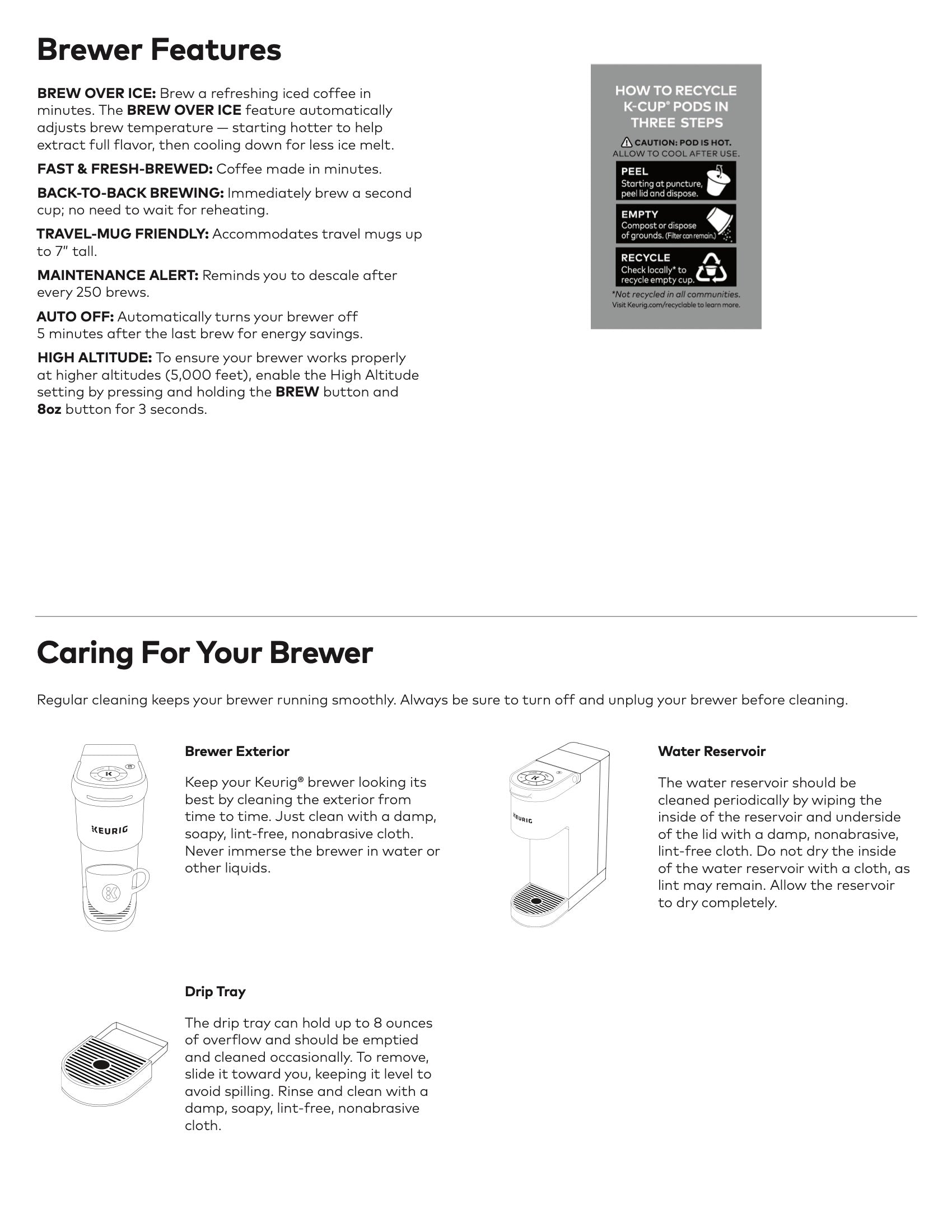 Brewer Features

BREW OVER ICE: Brew a refreshing iced coffee in minutes. The BREW OVER ICE feature automatically adjusts brew temperature — starting hotter to help extract full flavor, then cooling down for less ice melt.

FAST & FRESH-BREWED: Coffee made in minutes.

BACK-TO-BACK BREWING: Immediately brew a second cup; no need to wait for reheating.

TRAVEL-MUG FRIENDLY: Accommodates travel mugs up to 7" tall.

MAINTENANCE ALERT: Reminds you to descale after every 250 brews.

AUTO OFF: Automatically turns your brewer off 5 minutes after the last brew for energy savings.

HIGH ALTITUDE: To ensure your brewer works properly at higher altitudes (5,000 feet), enable the High Altitude setting by pressing and holding the BREW button and 8oz button for 3 seconds.

HOW TO RECYCLE K-CUP® PODS IN THREE STEPS

CAUTION: POD IS HOT. ALLOW TO COOL AFTER USE.

PEEL
Starting at puncture, peel lid and dispose.

EMPTY
Compost or dispose of grounds. (Filter can remain.)

RECYCLE
Check locally* to recycle empty cup.

*Not recycled in all communities.
Visit Keurig.com/recyclable to learn more.

Caring For Your Brewer

Regular cleaning keeps your brewer running smoothly. Always be sure to turn off and unplug your brewer before cleaning.

KEURIG

Brewer Exterior

Keep your Keurig® brewer looking its best by cleaning the exterior from time to time. Just clean with a damp, soapy, lint-free, nonabrasive cloth. Never immerse the brewer in water or other liquids.

KEURIG

Water Reservoir

The water reservoir should be cleaned periodically by wiping the inside of the reservoir and underside of the lid with a damp, nonabrasive, lint-free cloth. Do not dry the inside of the water reservoir with a cloth, as lint may remain. Allow the reservoir to dry completely.

Drip Tray

The drip tray can hold up to 8 ounces of overflow and should be emptied and cleaned occasionally. To remove, slide it toward you, keeping it level to avoid spilling. Rinse and clean with a damp, soapy, lint-free, nonabrasive cloth.