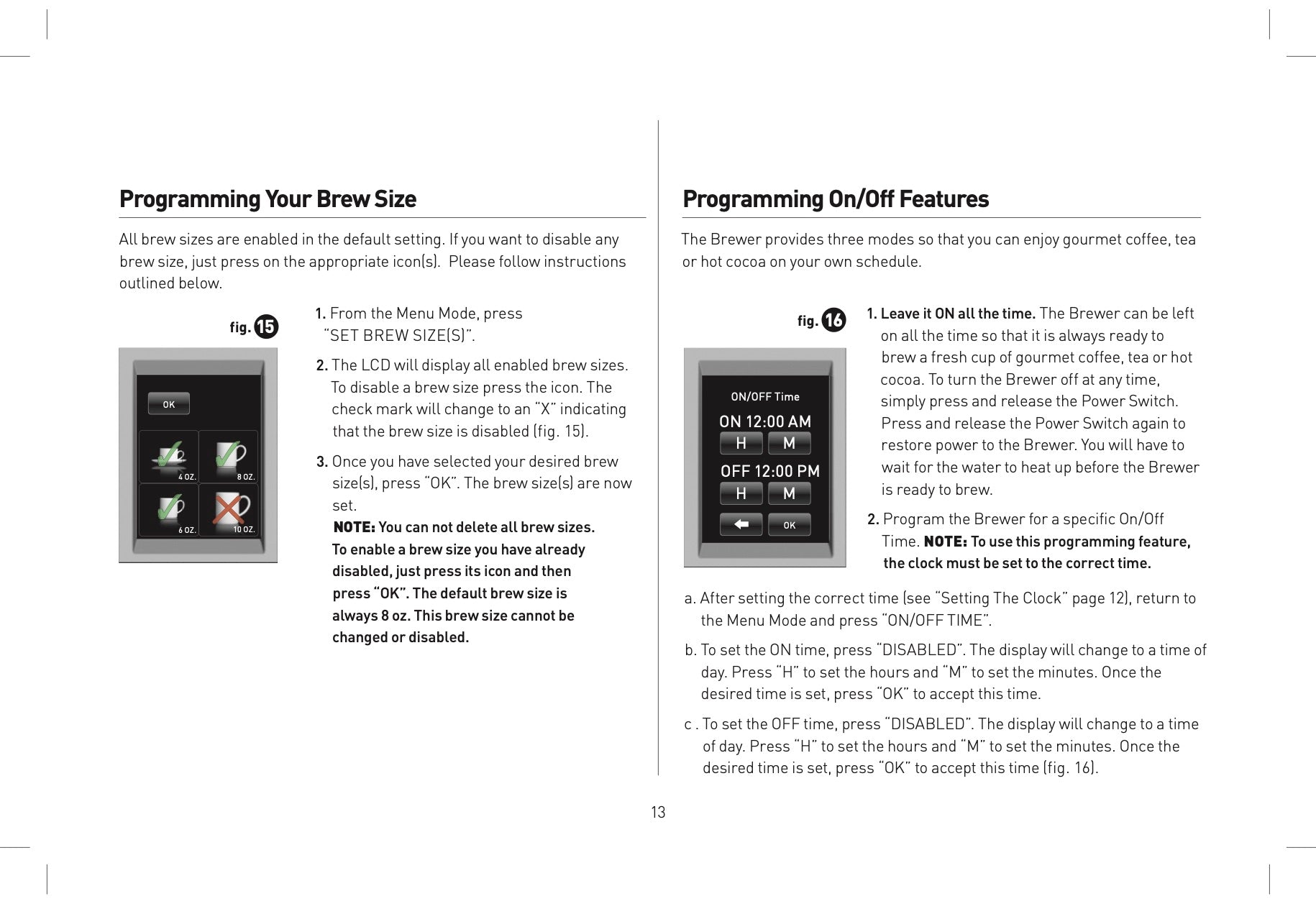 Programming Your Brew Size

All brew sizes are enabled in the default setting. If you want to disable any brew size, just press on the appropriate icon(s). Please follow instructions outlined below.

fig. 15

OK

4 OZ.

8 OZ.

6 OZ.

10 OZ.

1. From the Menu Mode, press "SET BREW SIZE(S)".

2. The LCD will display all enabled brew sizes. To disable a brew size press the icon. The check mark will change to an "X" indicating that the brew size is disabled (fig. 15).

3. Once you have selected your desired brew size(s), press "OK". The brew size(s) are now set.
NOTE: You can not delete all brew sizes. To enable a brew size you have already disabled, just press its icon and then press "OK". The default brew size is always 8 oz. This brew size cannot be changed or disabled.

Programming On/Off Features

The Brewer provides three modes so that you can enjoy gourmet coffee, tea or hot cocoa on your own schedule.

fig. 16

ON/OFF Time

ON 12:00 AM

H M

OFF 12:00 PM

H M

OK

1. Leave it ON all the time. The Brewer can be left on all the time so that it is always ready to brew a fresh cup of gourmet coffee, tea or hot cocoa. To turn the Brewer off at any time, simply press and release the Power Switch. Press and release the Power Switch again to restore power to the Brewer. You will have to wait for the water to heat up before the Brewer is ready to brew.

2. Program the Brewer for a specific On/Off Time. NOTE: To use this programming feature, the clock must be set to the correct time.

a. After setting the correct time (see "Setting The Clock" page 12), return to the Menu Mode and press "ON/OFF TIME".

b. To set the ON time, press "DISABLED". The display will change to a time of day. Press "H" to set the hours and "M" to set the minutes. Once the desired time is set, press "OK" to accept this time.

c . To set the OFF time, press "DISABLED". The display will change to a time of day. Press "H" to set the hours and "M" to set the minutes. Once the desired time is set, press "OK" to accept this time (fig. 16).

13