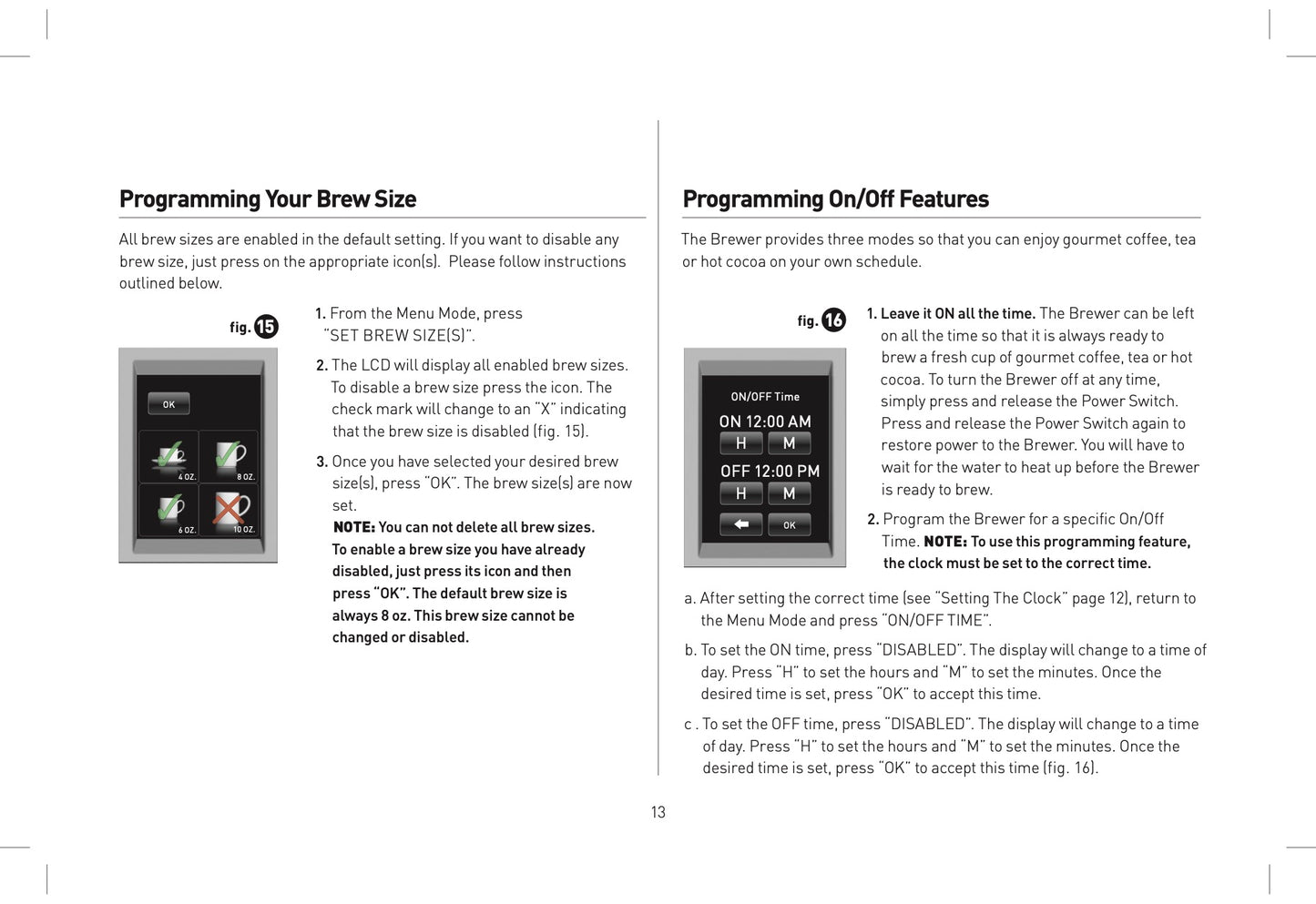 Programming Your Brew Size

All brew sizes are enabled in the default setting. If you want to disable any brew size, just press on the appropriate icon(s). Please follow instructions outlined below.

fig. 15

OK

4 OZ.

8 OZ.

6 OZ.

10 OZ.

1. From the Menu Mode, press "SET BREW SIZE(S)".

2. The LCD will display all enabled brew sizes. To disable a brew size press the icon. The check mark will change to an "X" indicating that the brew size is disabled (fig. 15).

3. Once you have selected your desired brew size(s), press "OK". The brew size(s) are now set.
NOTE: You can not delete all brew sizes. To enable a brew size you have already disabled, just press its icon and then press "OK". The default brew size is always 8 oz. This brew size cannot be changed or disabled.

Programming On/Off Features

The Brewer provides three modes so that you can enjoy gourmet coffee, tea or hot cocoa on your own schedule.

fig. 16

ON/OFF Time

ON 12:00 AM

H M

OFF 12:00 PM

H M

OK

1. Leave it ON all the time. The Brewer can be left on all the time so that it is always ready to brew a fresh cup of gourmet coffee, tea or hot cocoa. To turn the Brewer off at any time, simply press and release the Power Switch. Press and release the Power Switch again to restore power to the Brewer. You will have to wait for the water to heat up before the Brewer is ready to brew.

2. Program the Brewer for a specific On/Off Time. NOTE: To use this programming feature, the clock must be set to the correct time.

a. After setting the correct time (see "Setting The Clock" page 12), return to the Menu Mode and press "ON/OFF TIME".

b. To set the ON time, press "DISABLED". The display will change to a time of day. Press "H" to set the hours and "M" to set the minutes. Once the desired time is set, press "OK" to accept this time.

c . To set the OFF time, press "DISABLED". The display will change to a time of day. Press "H" to set the hours and "M" to set the minutes. Once the desired time is set, press "OK" to accept this time (fig. 16).

13