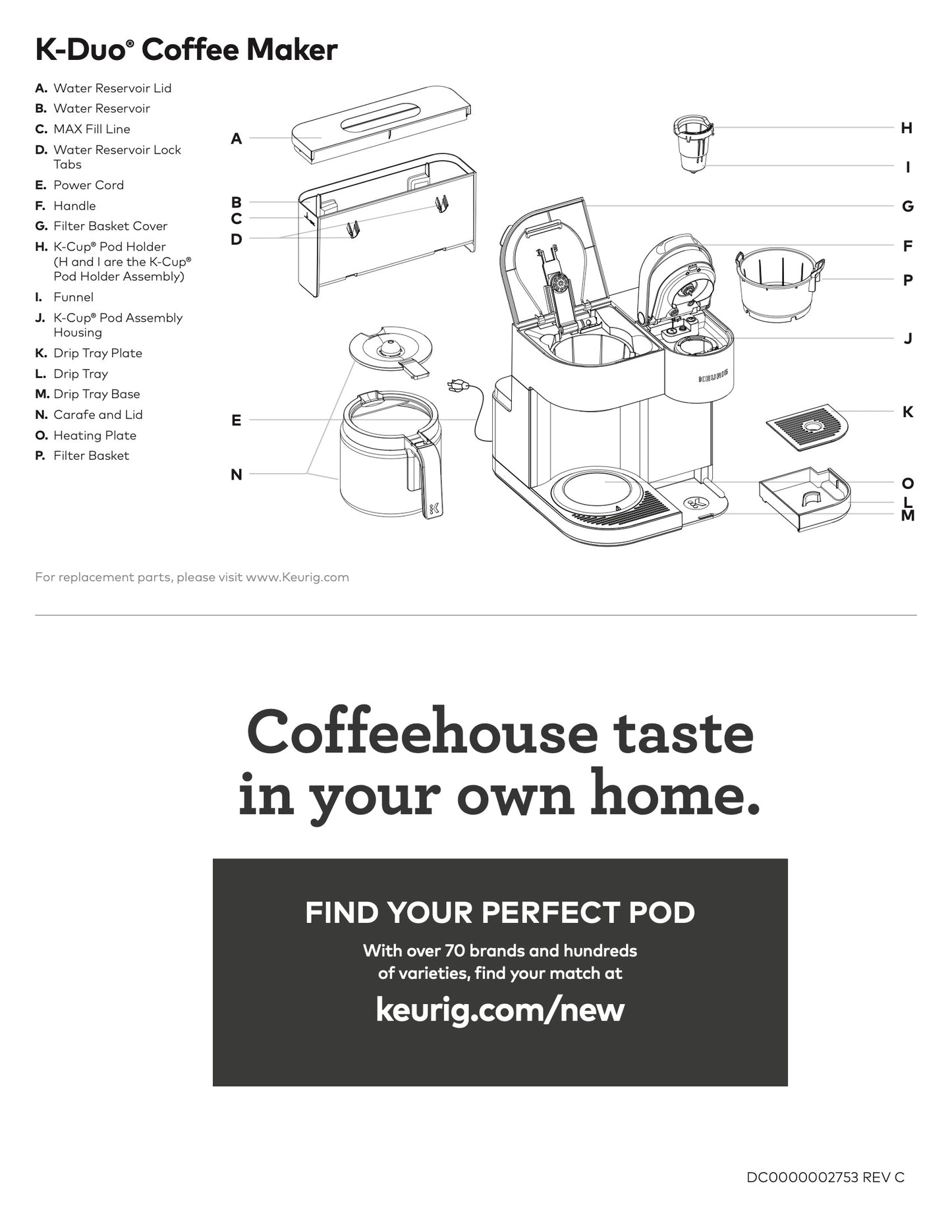 K-Duo® Coffee Maker

A. Water Reservoir Lid
B. Water Reservoir
C. MAX Fill Line
D. Water Reservoir Lock Tabs
E. Power Cord
F. Handle
G. Filter Basket Cover
H. K-Cup® Pod Holder (H and I are the K-Cup® Pod Holder Assembly)
I. Funnel
J. K-Cup® Pod Assembly Housing
K. Drip Tray Plate
L. Drip Tray
M. Drip Tray Base
N. Carafe and Lid
O. Heating Plate
P. Filter Basket

A
B
C
D
E
N
H
I
G
F
P
J
K
O
L
M

KEURIG

For replacement parts, please visit www.Keurig.com

Coffeehouse taste in your own home.

FIND YOUR PERFECT POD

With over 70 brands and hundreds of varieties, find your match at

keurig.com/new

DC0000002753 REV C