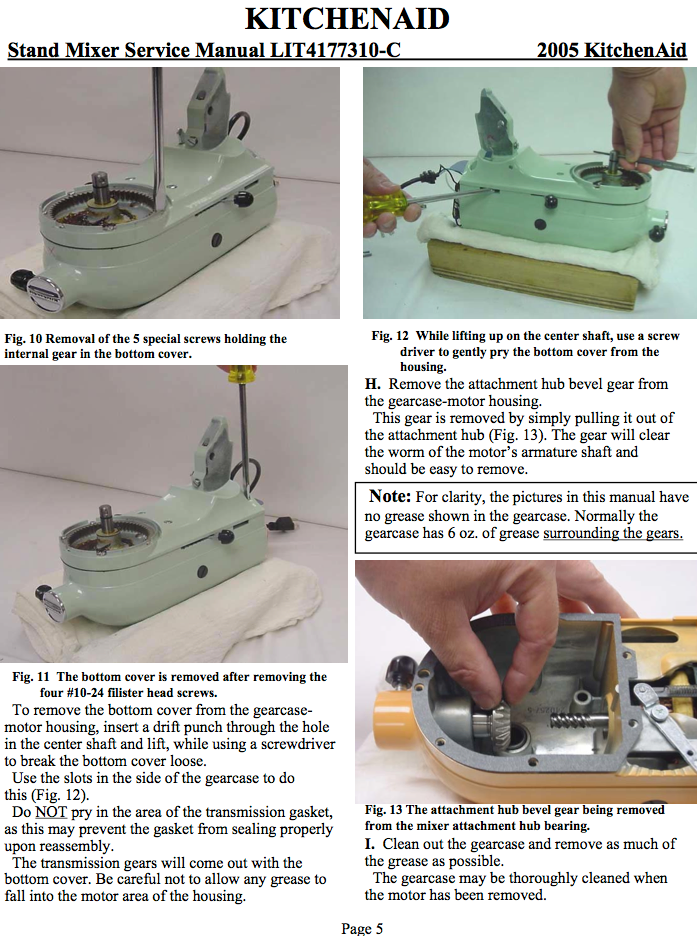 KITCHENAID

Stand Mixer Service Manual LIT4177310-C 2005 KitchenAid

Fig. 10 Removal of the 5 special screws holding the internal gear in the bottom cover.

Fig. 11 The bottom cover is removed after removing the four #10-24 filister head screws.

To remove the bottom cover from the gearcase-motor housing, insert a drift punch through the hole in the center shaft and lift, while using a screwdriver to break the bottom cover loose.

Use the slots in the side of the gearcase to do this (Fig. 12).

Do NOT pry in the area of the transmission gasket, as this may prevent the gasket from sealing properly upon reassembly.

The transmission gears will come out with the bottom cover. Be careful not to allow any grease to fall into the motor area of the housing.

Fig. 12 While lifting up on the center shaft, use a screw driver to gently pry the bottom cover from the housing.

H. Remove the attachment hub bevel gear from the gearcase-motor housing.

This gear is removed by simply pulling it out of the attachment hub (Fig. 13). The gear will clear the worm of the motor's armature shaft and should be easy to remove.

Note: For clarity, the pictures in this manual have no grease shown in the gearcase. Normally the gearcase has 6 oz. of grease surrounding the gears.

Fig. 13 The attachment hub bevel gear being removed from the mixer attachment hub bearing.

I. Clean out the gearcase and remove as much of the grease as possible.

The gearcase may be thoroughly cleaned when the motor has been removed.

Page 5